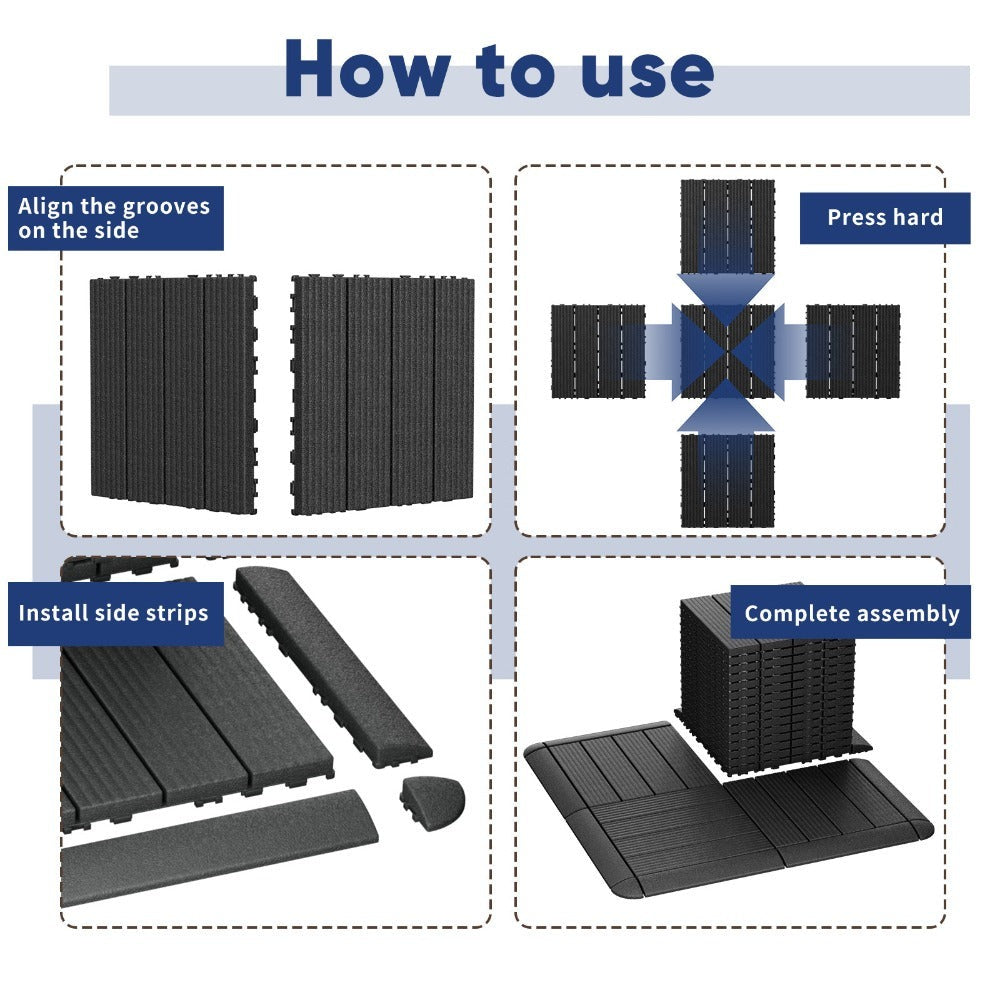 How to use

Align the grooves
on the side

Press hard

Install side strips

Complete assembly