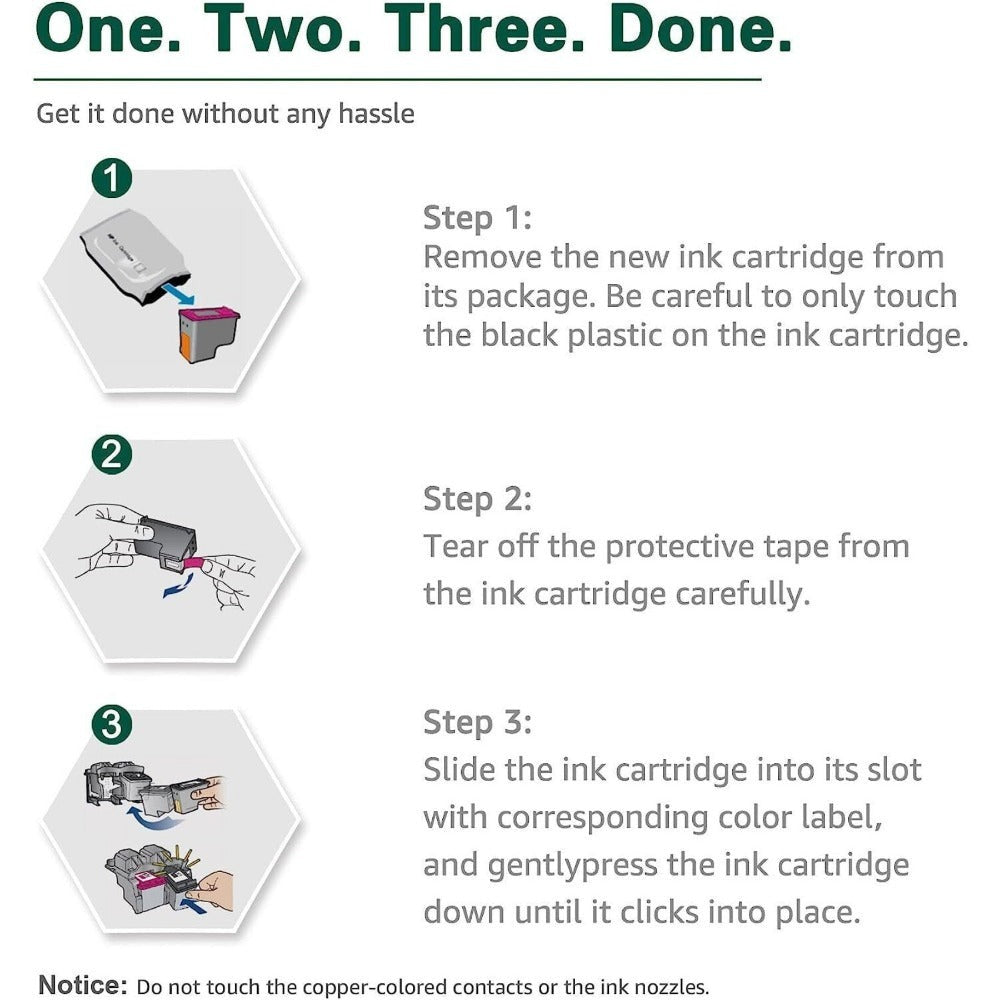 One. Two. Three. Done.

Get it done without any hassle

1

Step 1:
Remove the new ink cartridge from its package. Be careful to only touch the black plastic on the ink cartridge.

2

Step 2:
Tear off the protective tape from the ink cartridge carefully.

3

Step 3:
Slide the ink cartridge into its slot with corresponding color label, and gentlypress the ink cartridge down until it clicks into place.

Notice: Do not touch the copper-colored contacts or the ink nozzles.