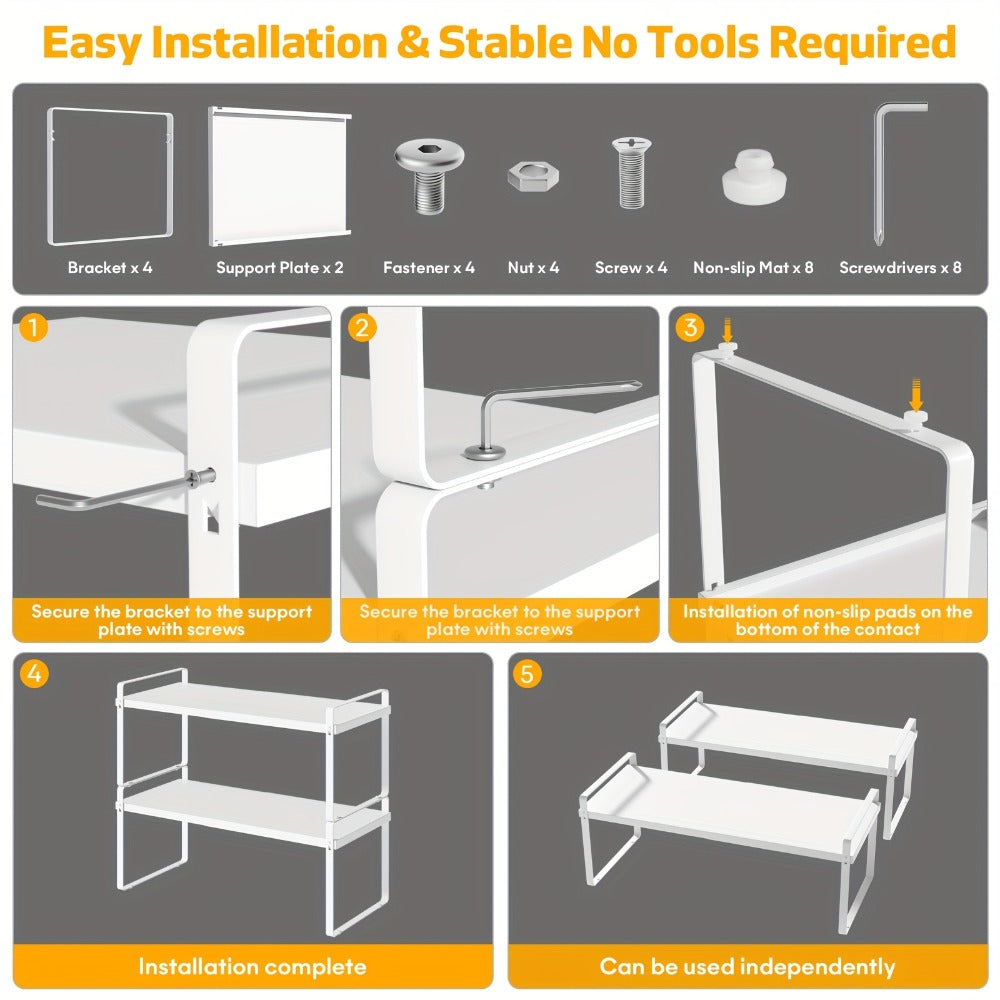 Easy Installation & Stable No Tools Required

Bracket x 4

Support Plate x 2

Fastener x 4

Nut x 4

Screw x 4

Non-slip Mat x 8

Screwdrivers x 8

1

Secure the bracket to the support plate with screws

2

Secure the bracket to the support plate with screws

3

Installation of non-slip pads on the bottom of the contact

4

Installation complete

5

Can be used independently