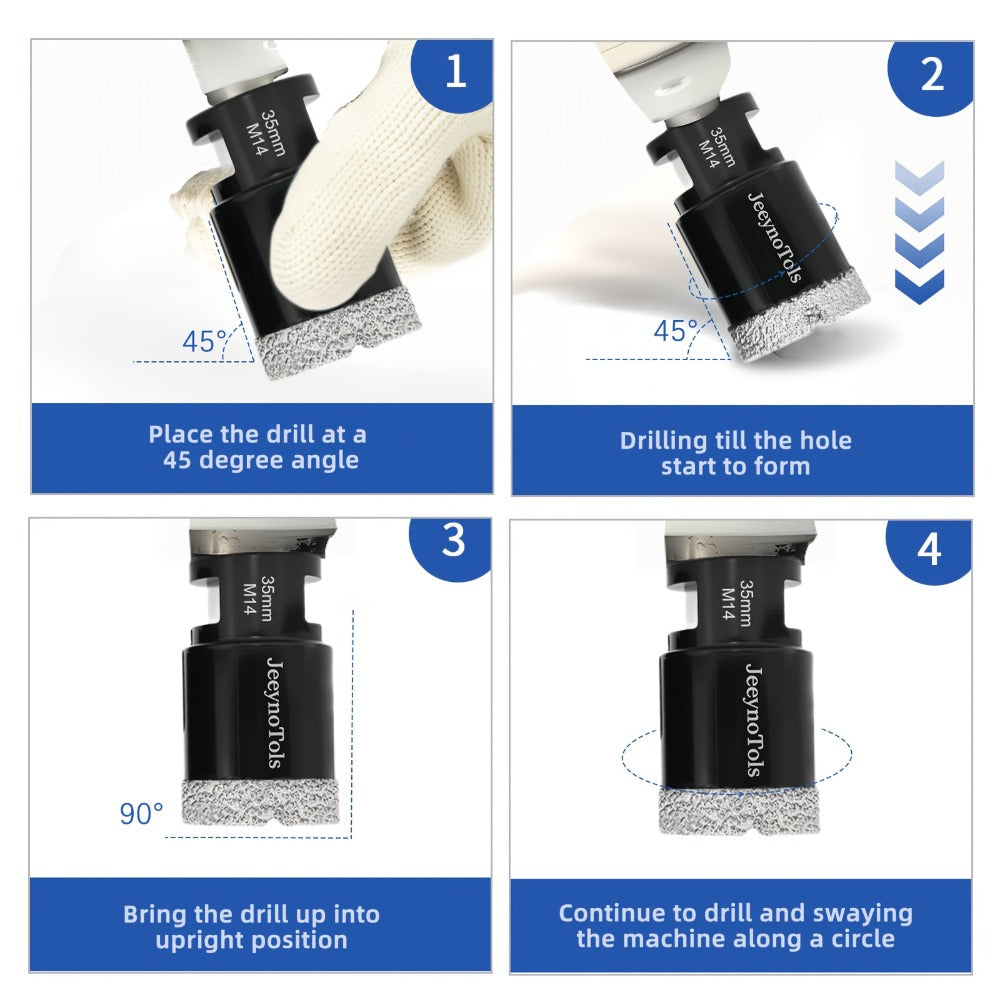 1

35mm
M14

45°

Place the drill at a 45 degree angle

2

35mm
M14

JeeynoTols

45°

Drilling till the hole start to form

3

35mm
M14

JeeynoTols

90°

Bring the drill up into upright position

4

35mm
M14

JeeynoTols

Continue to drill and swaying the machine along a circle