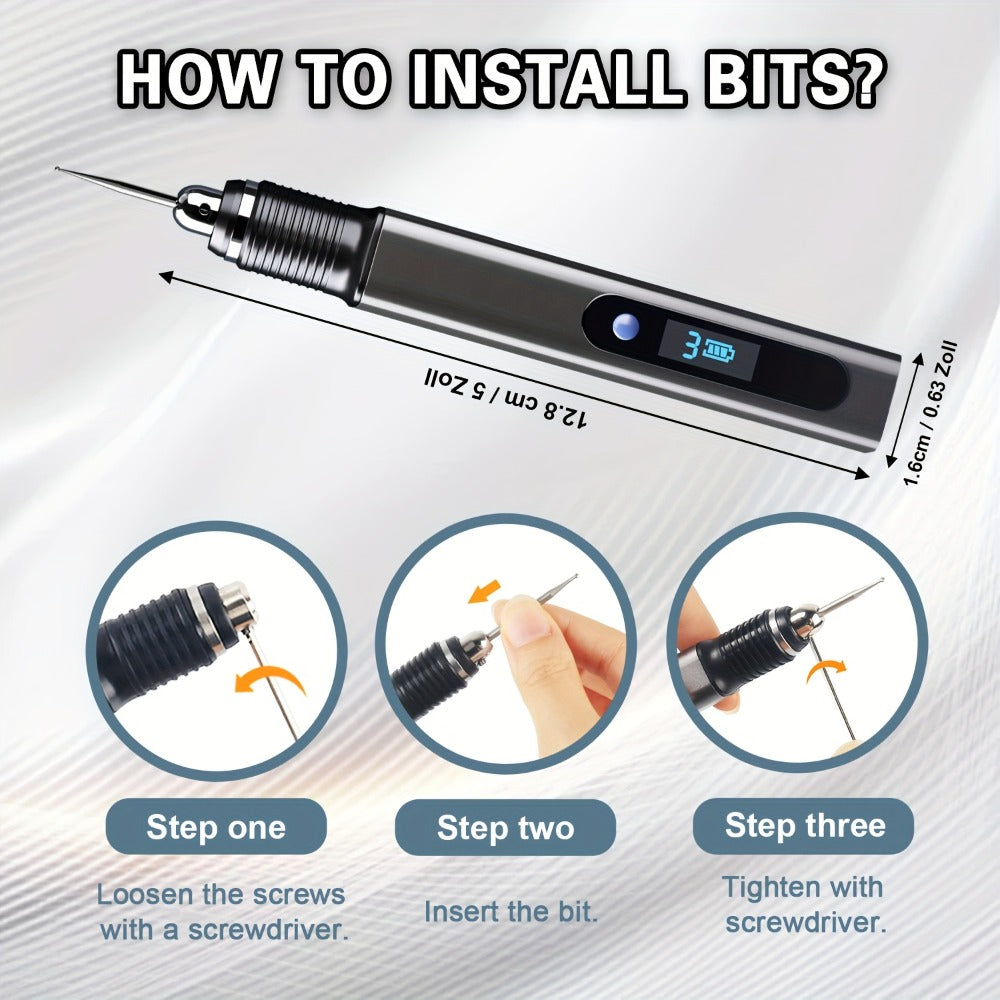 HOW TO INSTALL BITS?

3

12.8 cm / 5 Zoll

1.6cm / 0.63 Zoll

Step one

Loosen the screws with a screwdriver.

Step two

Insert the bit.

Step three

Tighten with screwdriver.