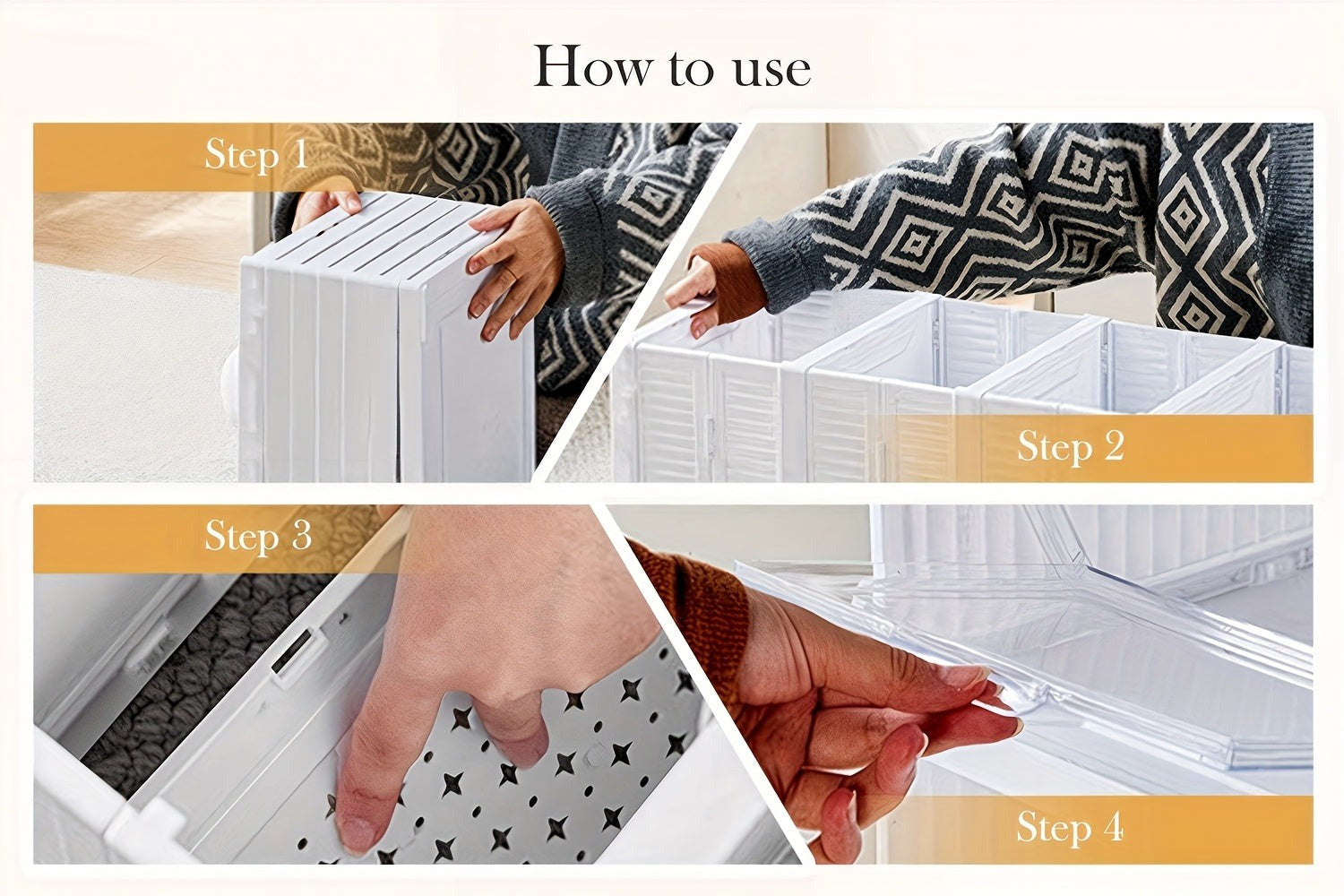 How to use

Step 1

Step 2

Step 3

Step 4