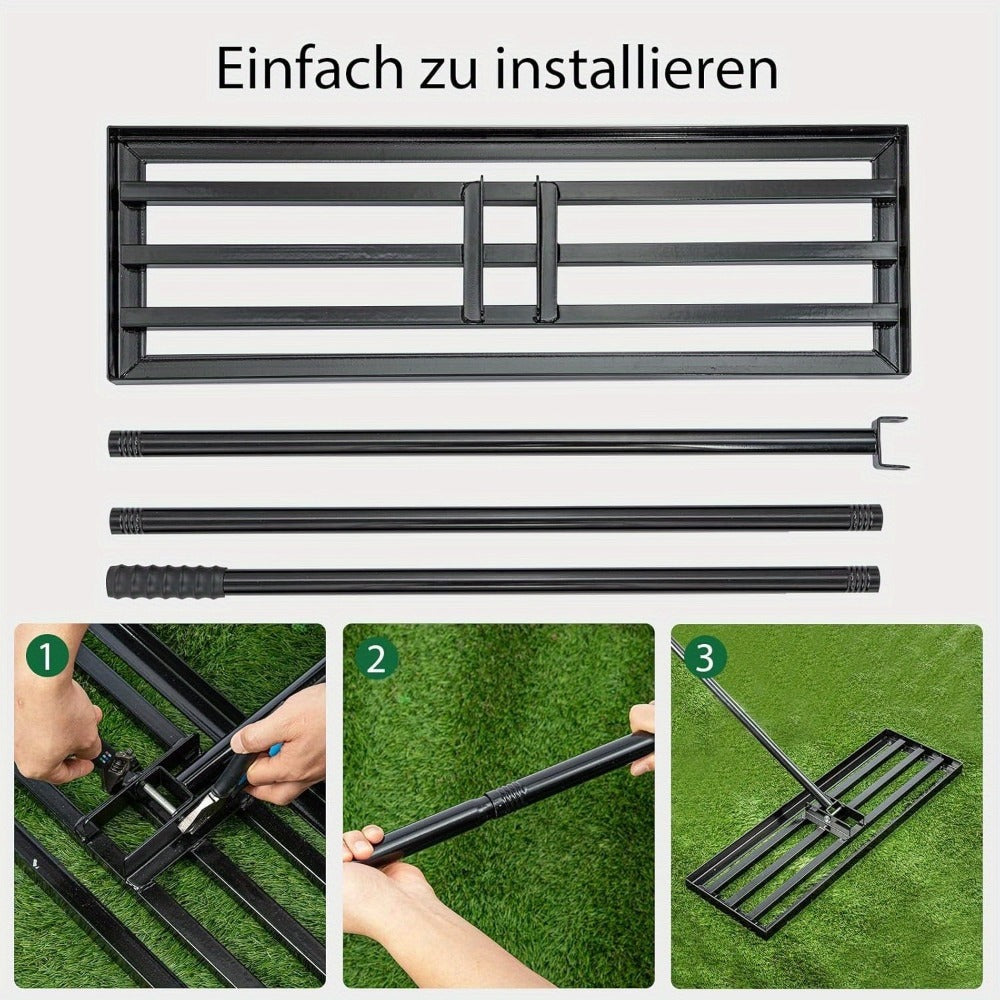 Einfach zu installieren

1

2

3