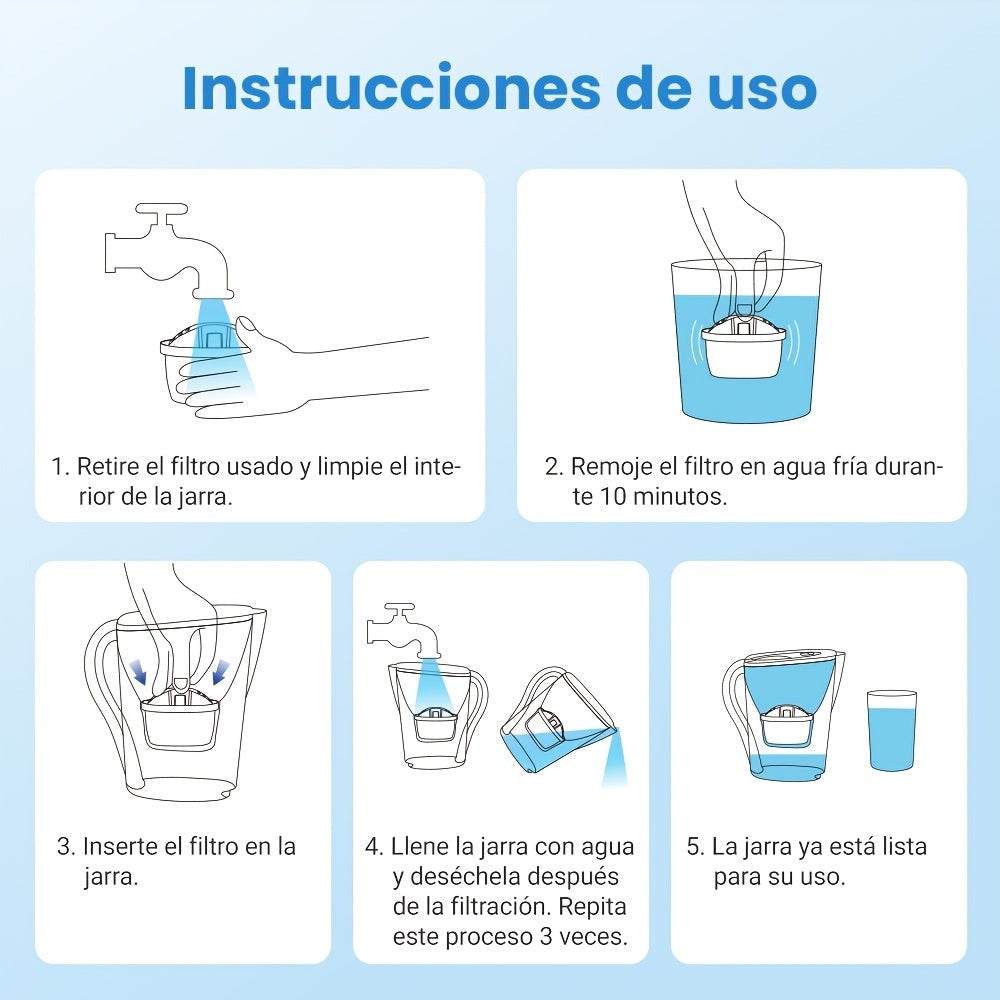 Instrucciones de uso

1. Retire el filtro usado y limpie el interior de la jarra.

2. Remoje el filtro en agua fría durante 10 minutos.

3. Inserte el filtro en la jarra.

4. Llene la jarra con agua y deséchela después de la filtración. Repita este proceso 3 veces.

5. La jarra ya está lista para su uso.