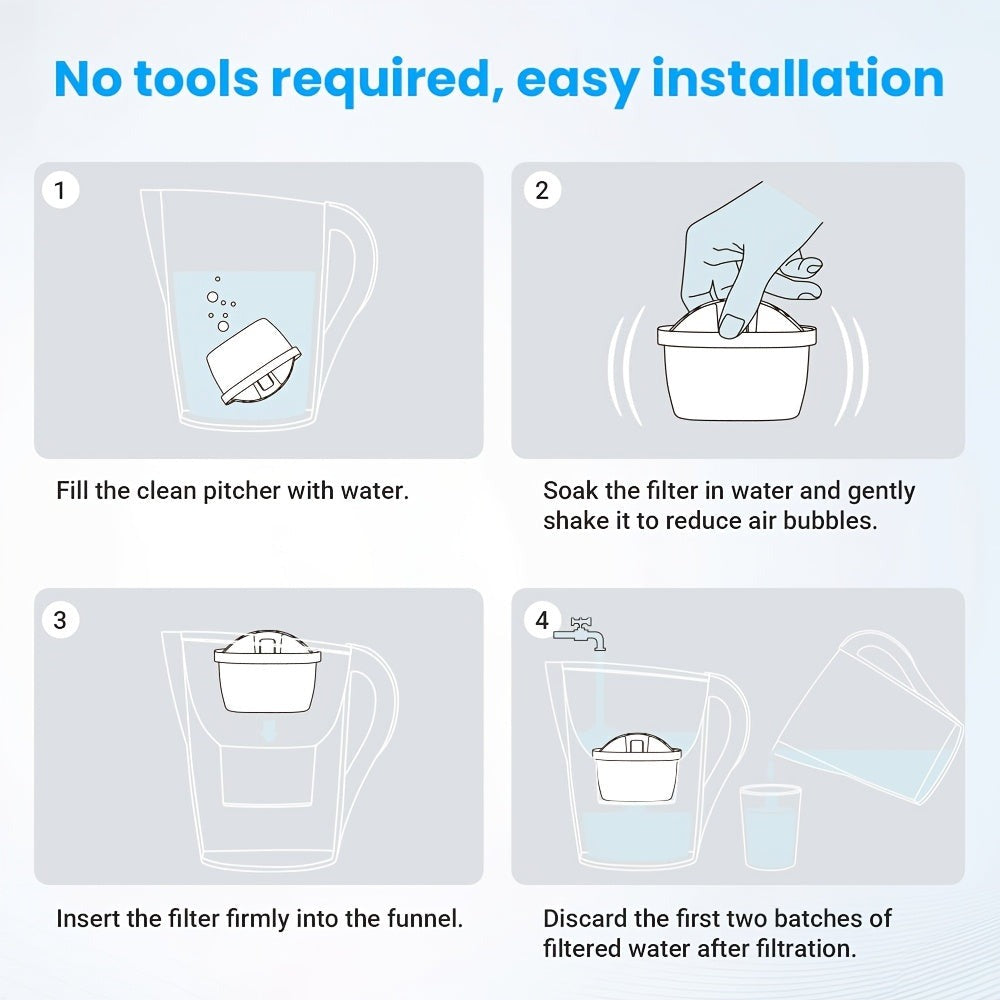 No tools required, easy installation

1

Fill the clean pitcher with water.

2

Soak the filter in water and gently shake it to reduce air bubbles.

3

Insert the filter firmly into the funnel.

4

Discard the first two batches of filtered water after filtration.