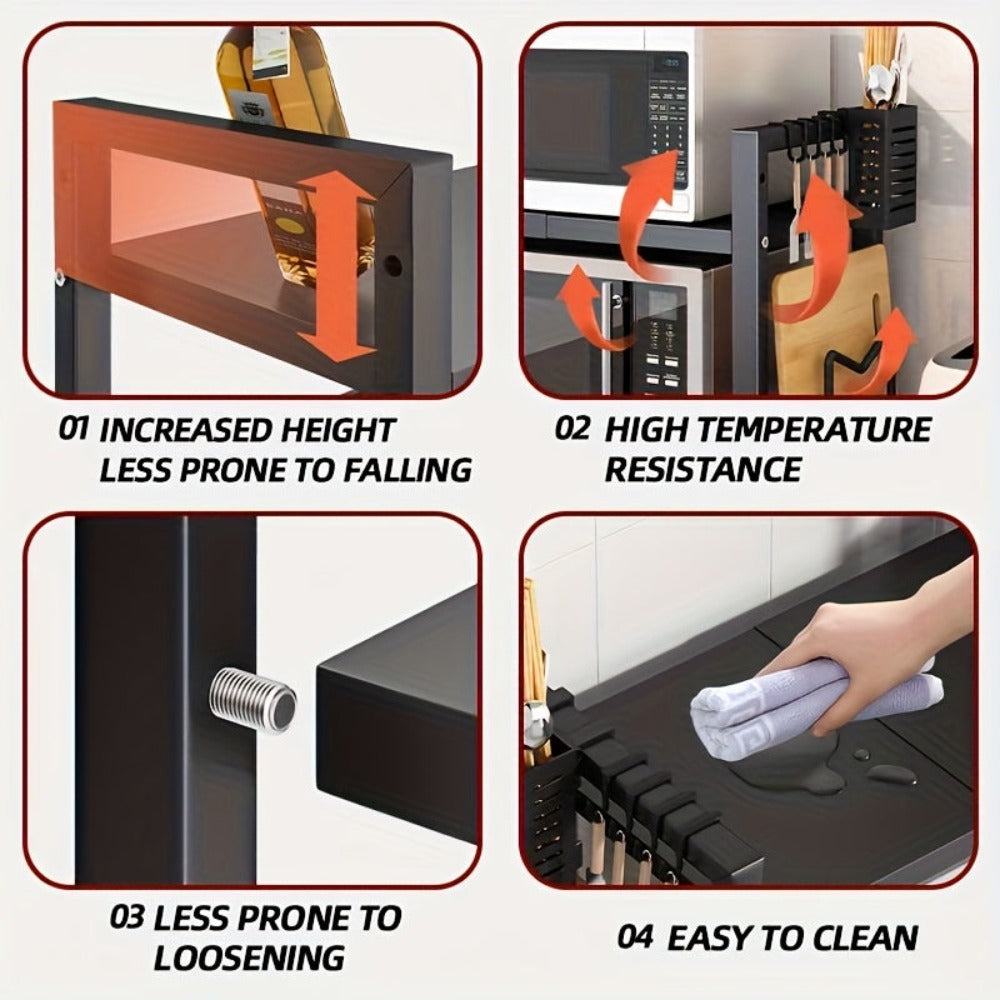 01 INCREASED HEIGHT
LESS PRONE TO FALLING

02 HIGH TEMPERATURE
RESISTANCE

03 LESS PRONE TO
LOOSENING

04 EASY TO CLEAN