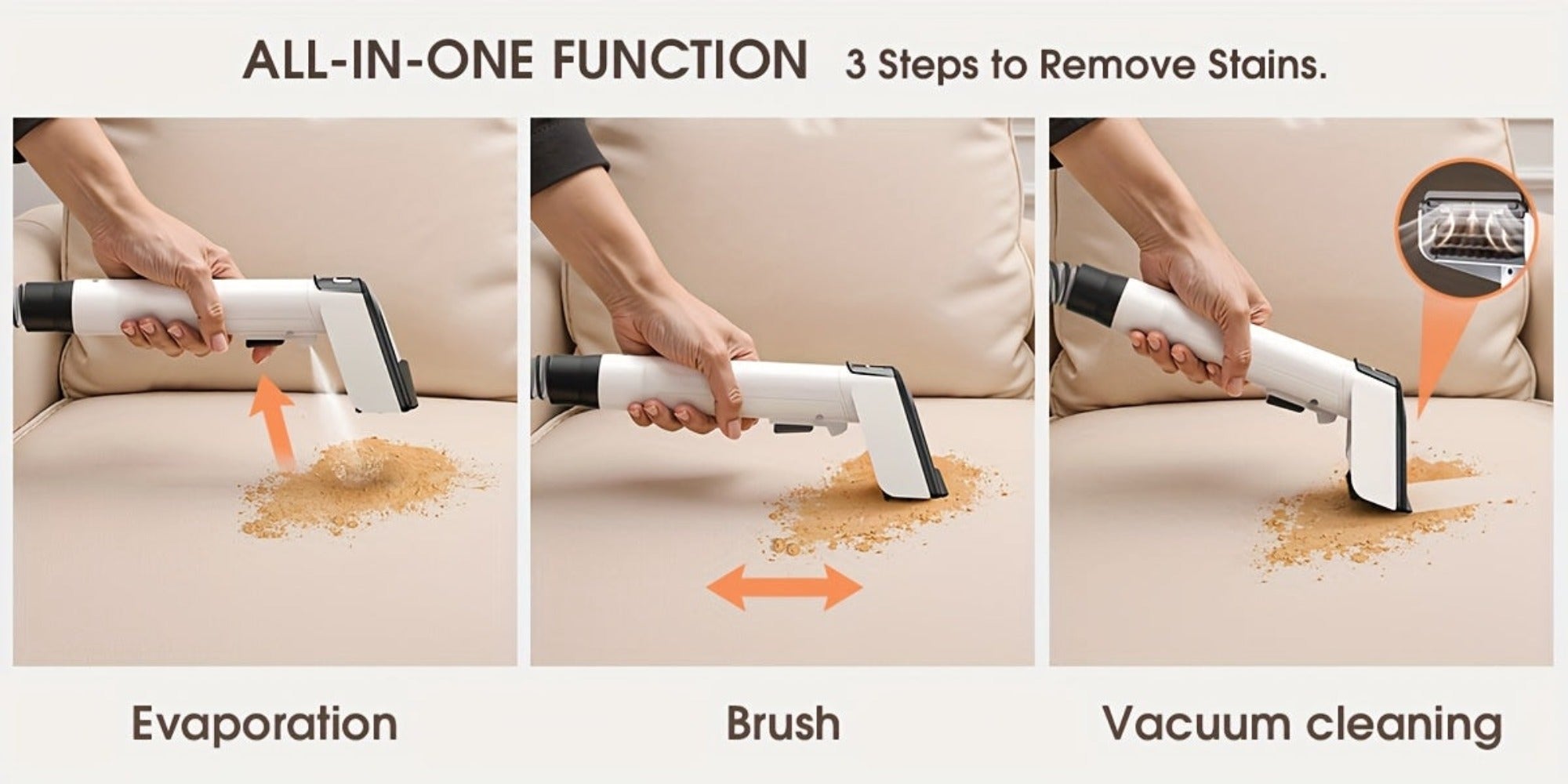 ALL-IN-ONE FUNCTION 3 Steps to Remove Stains.

Evaporation

Brush

Vacuum cleaning